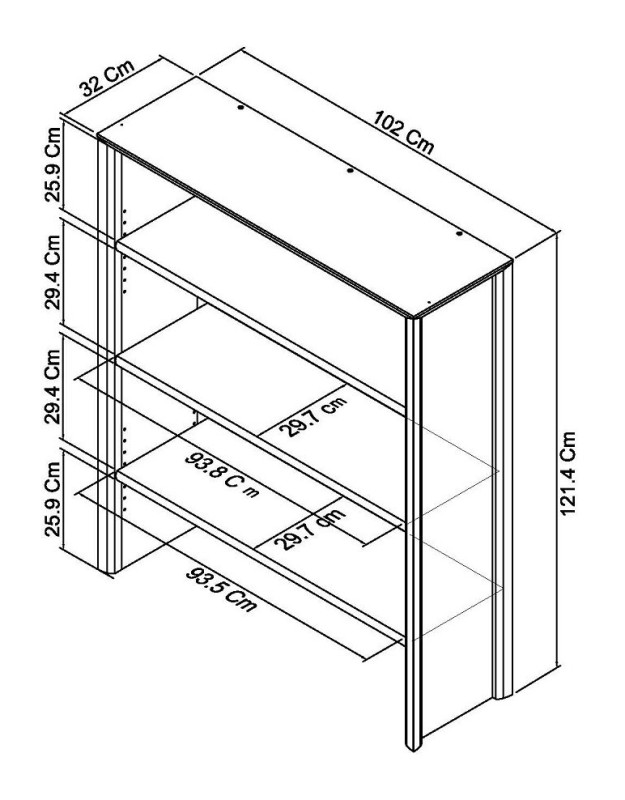 32 Cm
102 Cm
25.9 Cm
29.4 Cm
29.4 Cm
25.9 Cm
29.7 cm
93.8 C m
29.7 cm
93.5 Cm
121.4 Cm