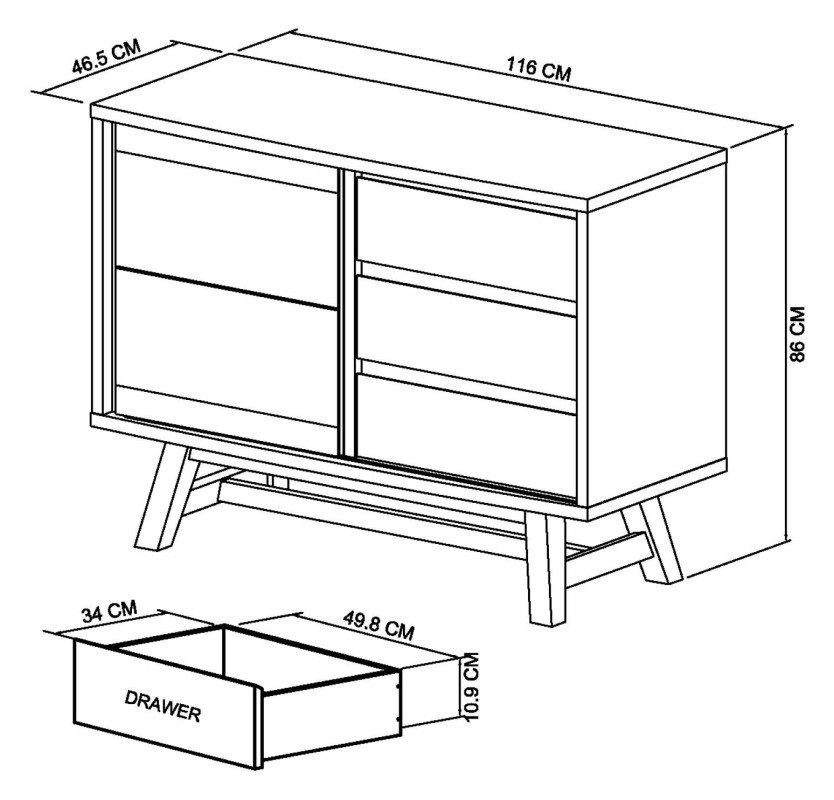 46.5 CM
116 CM
86 CM
34 CM
49.8 CM
10.9 CM
DRAWER