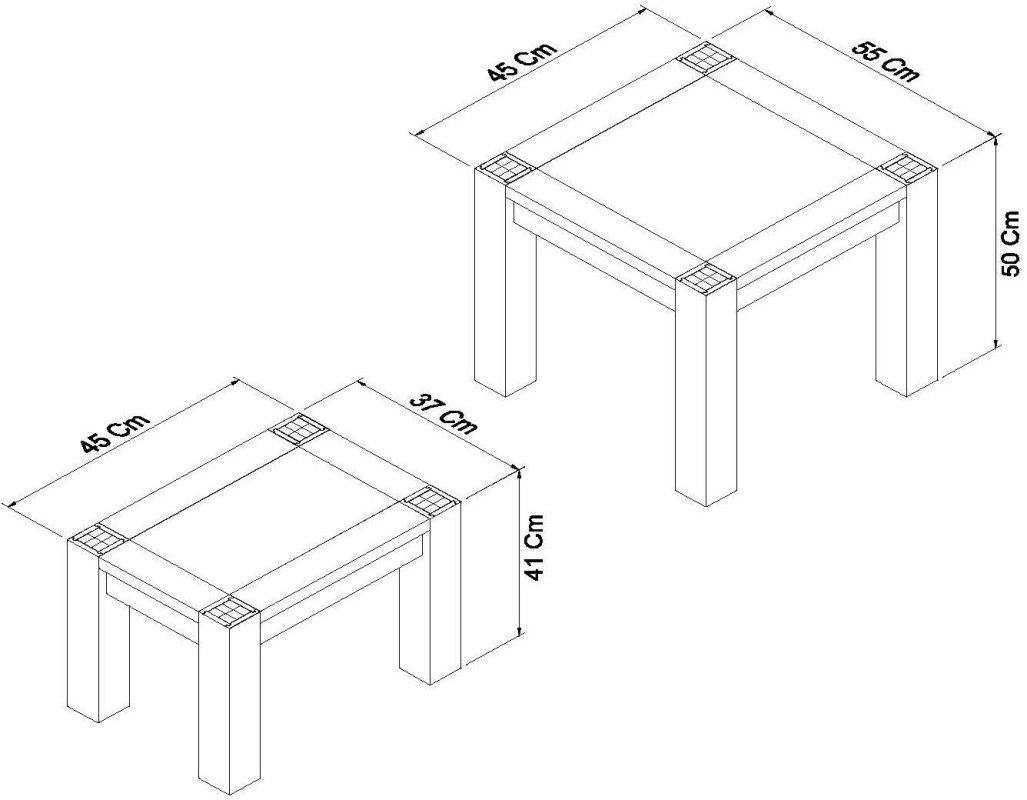 45 Cm
55 Cm
50 Cm
45 Cm
37 Cm
41 Cm