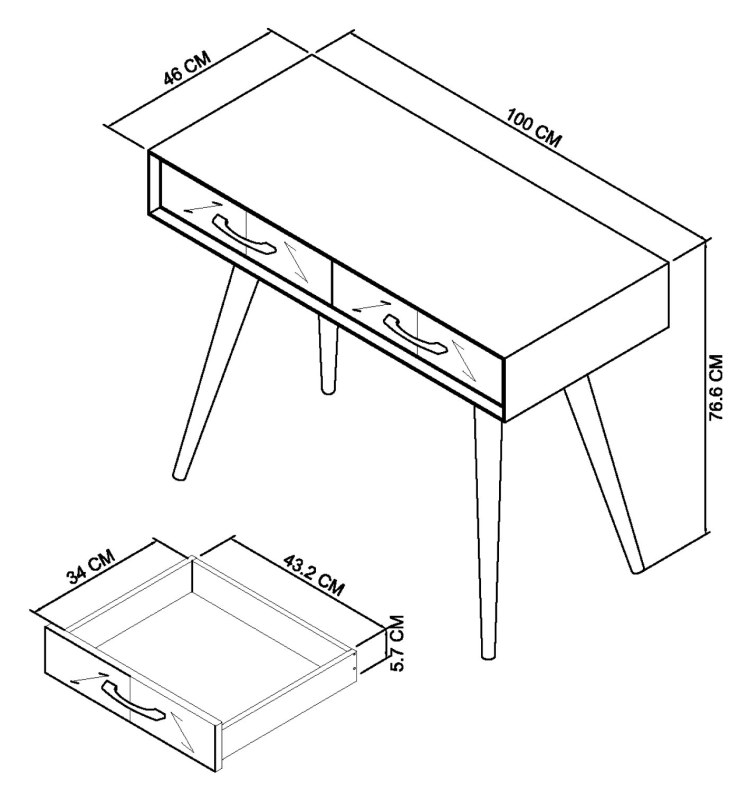 46 CM
100 CM
76.6 CM
34 CM
43.2 CM
5.7 CM